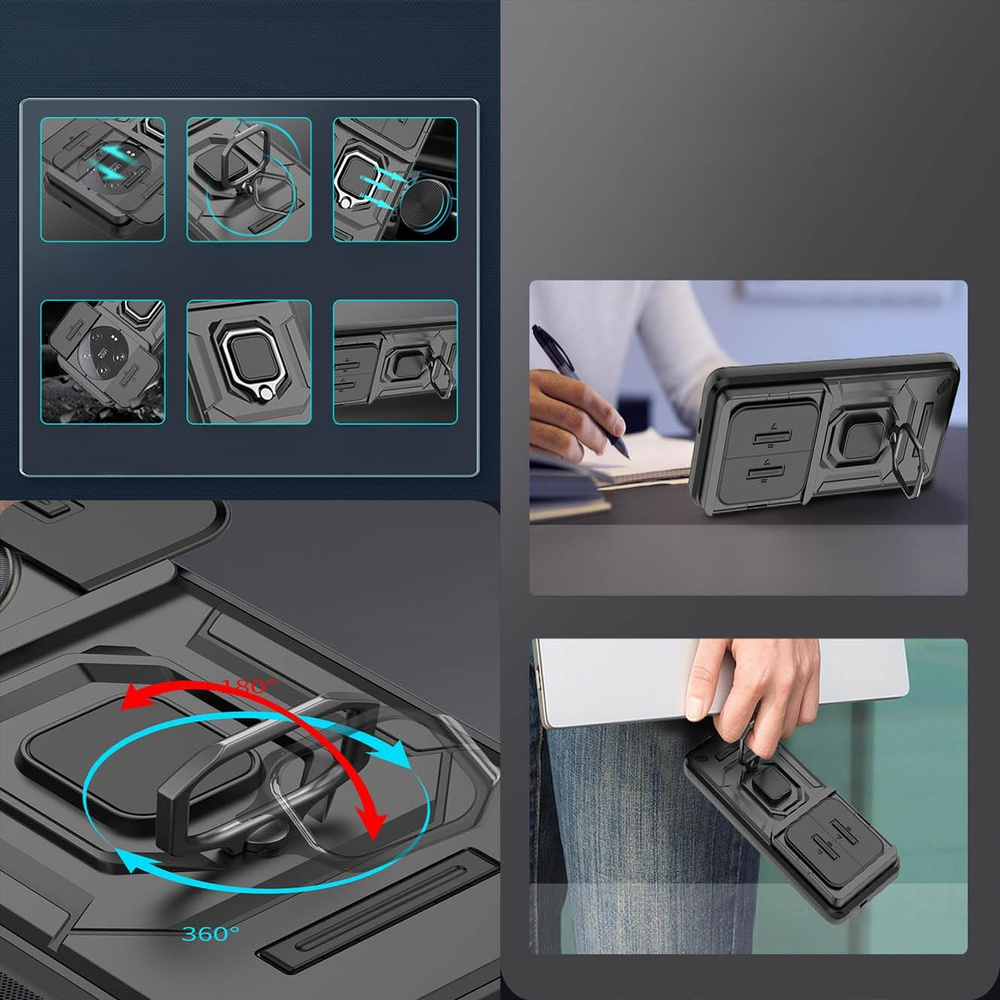 180°

360°